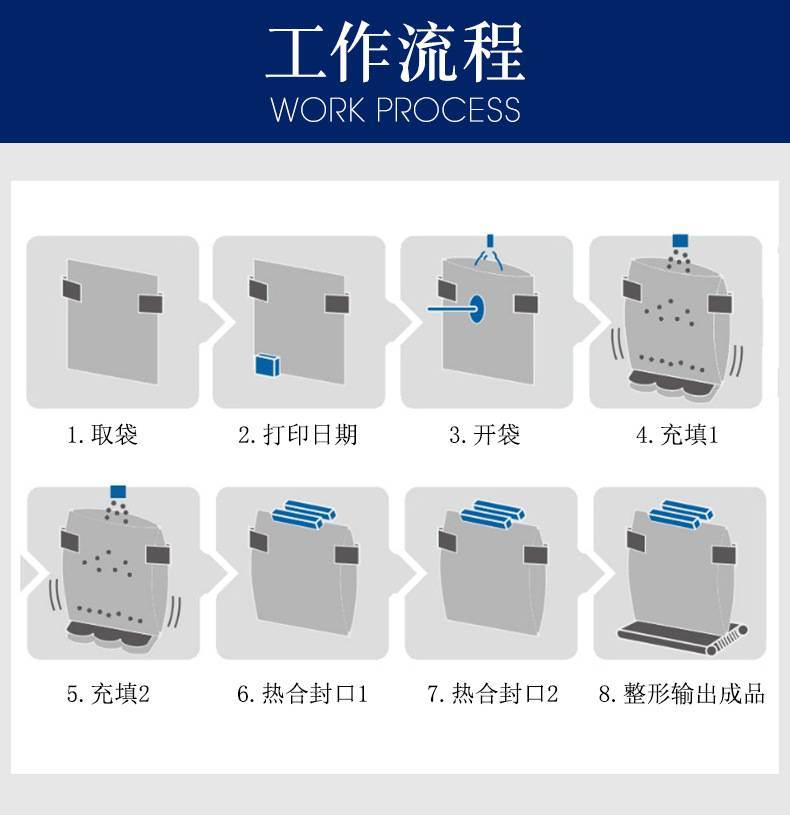 工作流程
WORK PROCESS

1. 取袋

2. 打印日期

3. 开袋

4. 充填1

5. 充填2

6. 热合封口1

7. 热合封口2

8. 整形输出成品